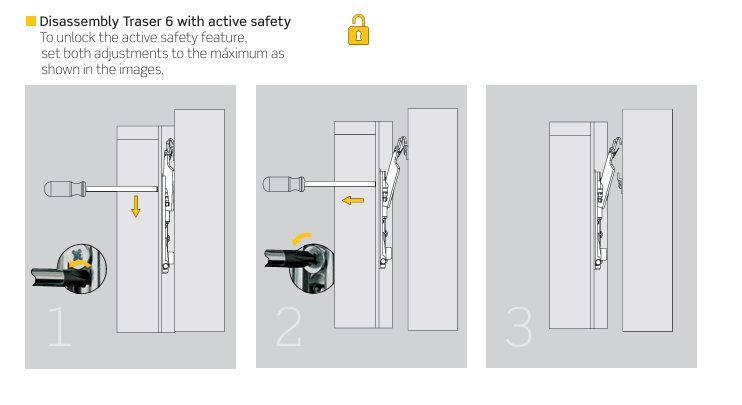 Disassembly Traser 6 with active safety

To unlock the active safety feature, set both adjustments to the máximum as shown in the images.

1

2

3